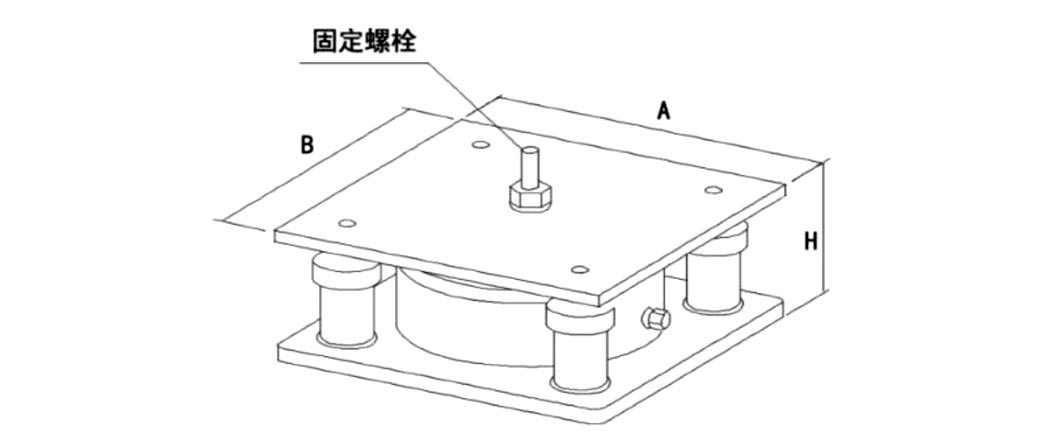 固定螺栓

A

B

H